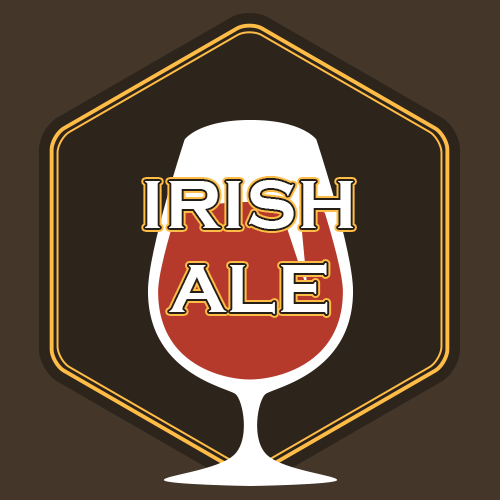 IRISH
ALE